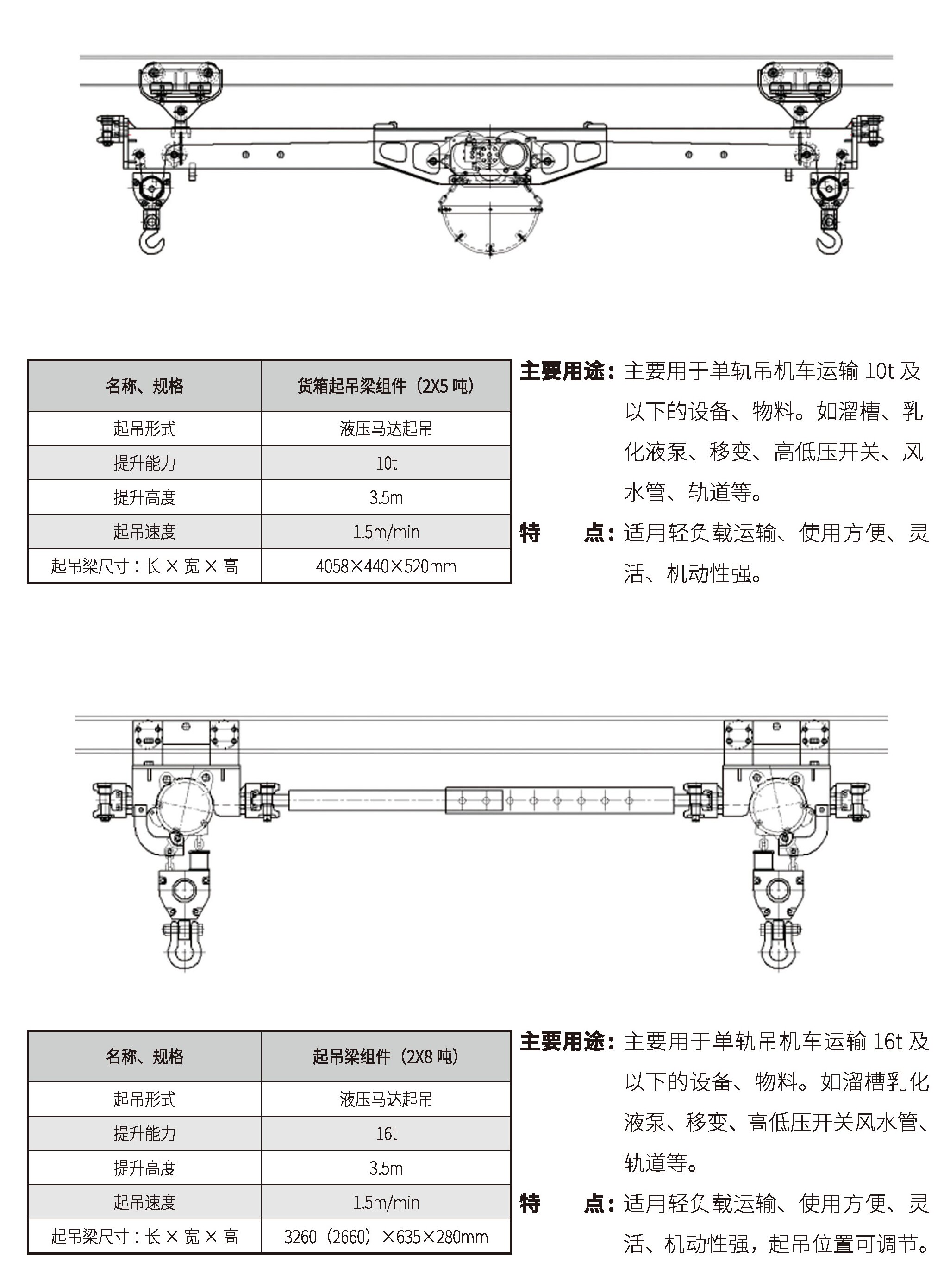 | 名称、规格 | 货箱起吊梁组件（2X5 吨） |
|---|---|
| 起吊形式 | 液压马达起吊 |
| 提升能力 | 10t |
| 提升高度 | 3.5m |
| 起吊速度 | 1.5m/min |
| 起吊梁尺寸：长 × 宽 × 高 | 4058×440×520mm |

主要用途：主要用于单轨吊机车运输 10t 及以下的设备、物料。如溜槽、乳化液泵、移变、高低压开关、风水管、轨道等。

特　　点：适用轻负载运输、使用方便、灵活、机动性强。

| 名称、规格 | 起吊梁组件（2X8 吨） |
|---|---|
| 起吊形式 | 液压马达起吊 |
| 提升能力 | 16t |
| 提升高度 | 3.5m |
| 起吊速度 | 1.5m/min |
| 起吊梁尺寸：长 × 宽 × 高 | 3260（2660）×635×280mm |

主要用途：主要用于单轨吊机车运输 16t 及以下的设备、物料。如溜槽乳化液泵、移变、高低压开关风水管、轨道等。

特　　点：适用轻负载运输、使用方便、灵活、机动性强，起吊位置可调节。